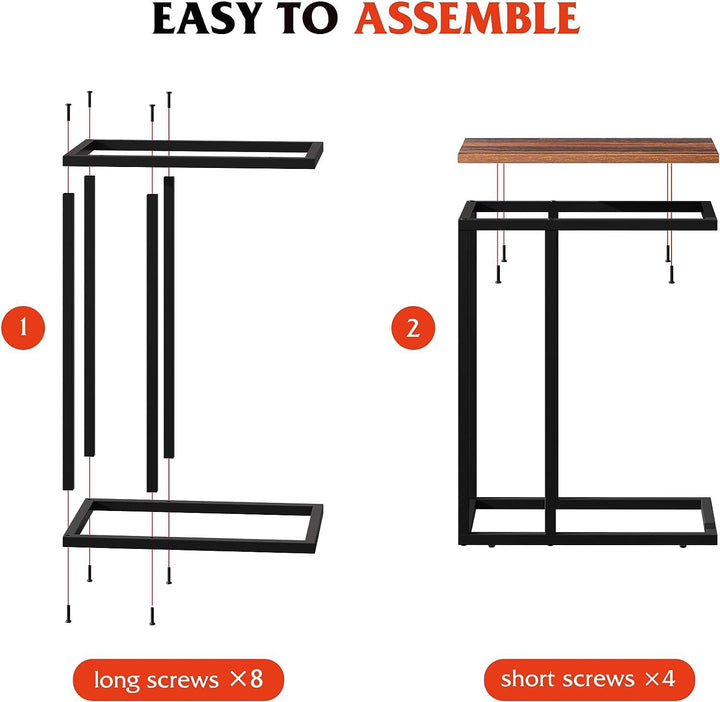 EASY TO ASSEMBLE

1

2

long screws ×8

short screws ×4